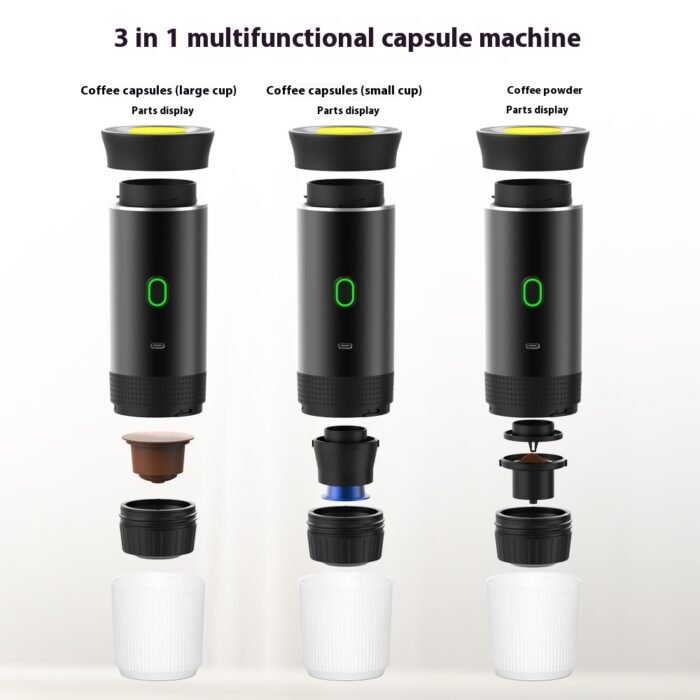 3 in 1 multifunctional capsule machine

Coffee capsules (large cup)
Parts display

Coffee capsules (small cup)
Parts display

Coffee powder
Parts display